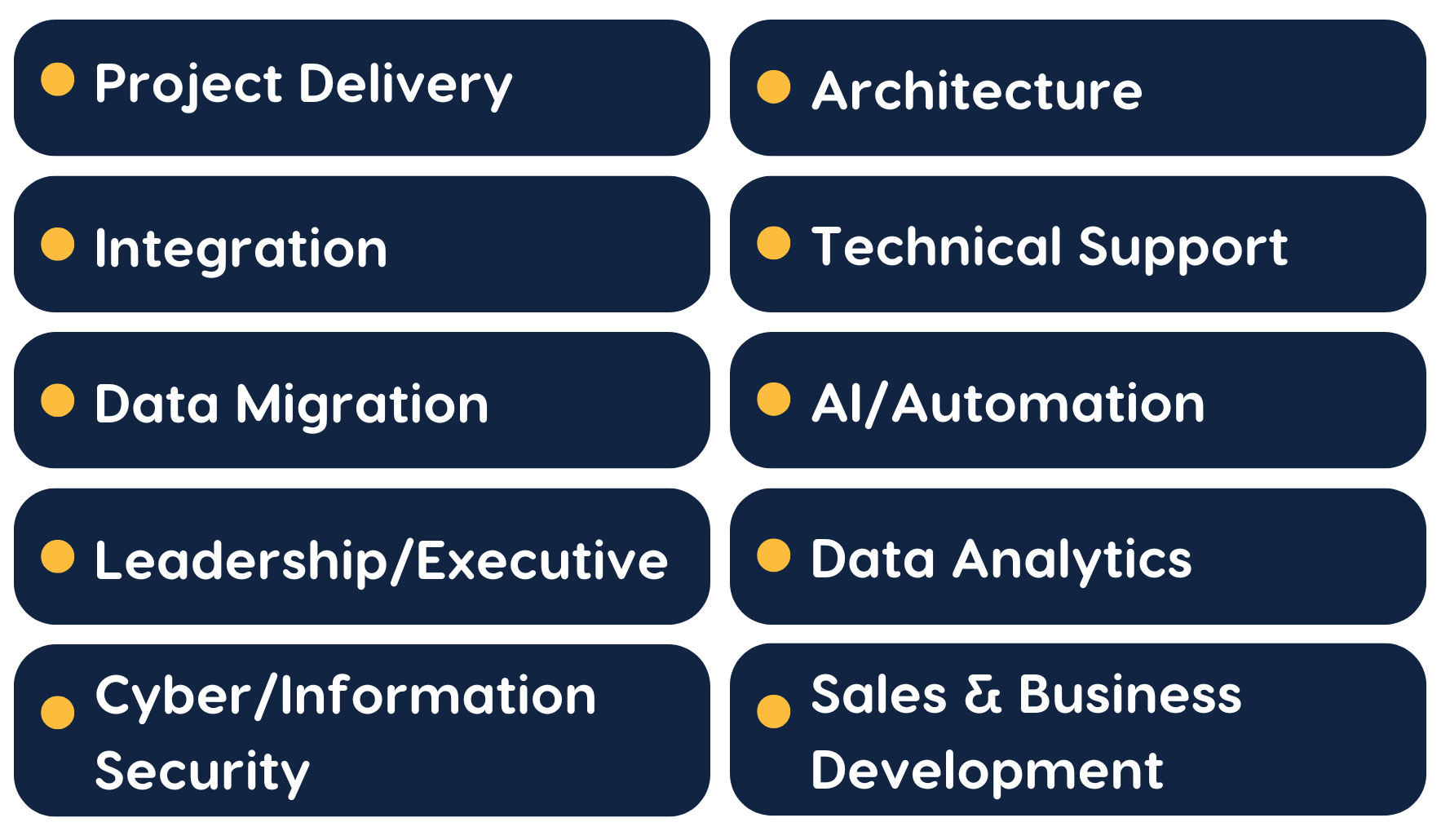 • Project Delivery

• Integration

• Data Migration

• Leadership/Executive

• Cyber/Information Security

• Architecture

• Technical Support

• AI/Automation

• Data Analytics

• Sales & Business Development